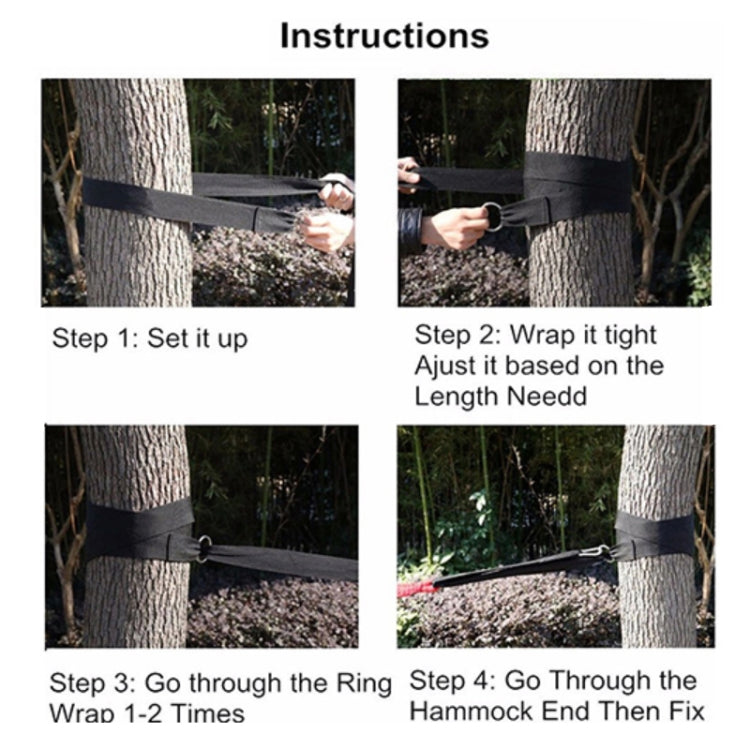 Instructions

Step 1: Set it up

Step 2: Wrap it tight
Ajust it based on the Length Needd

Step 3: Go through the Ring
Wrap 1-2 Times

Step 4: Go Through the Hammock End Then Fix